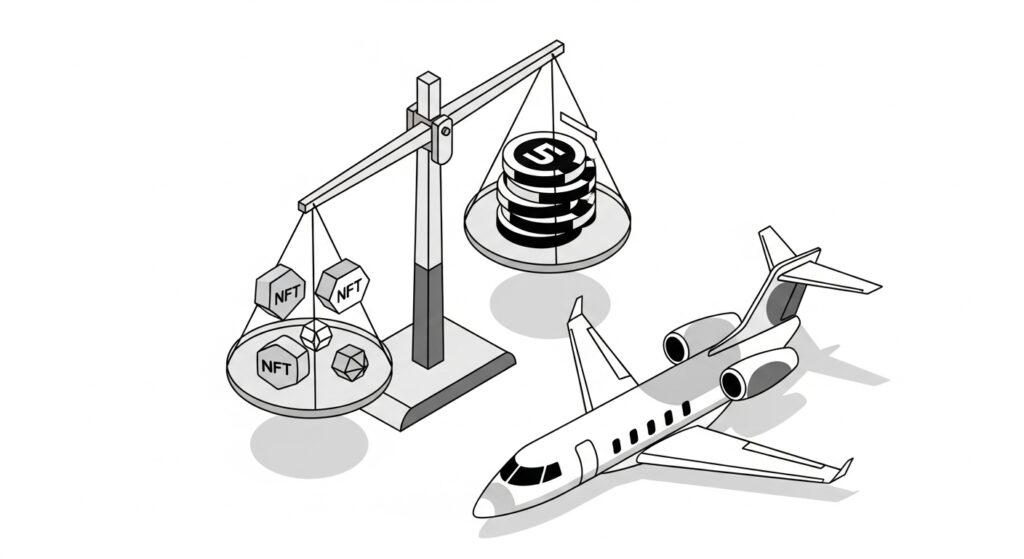 NFT
NFT
NFT